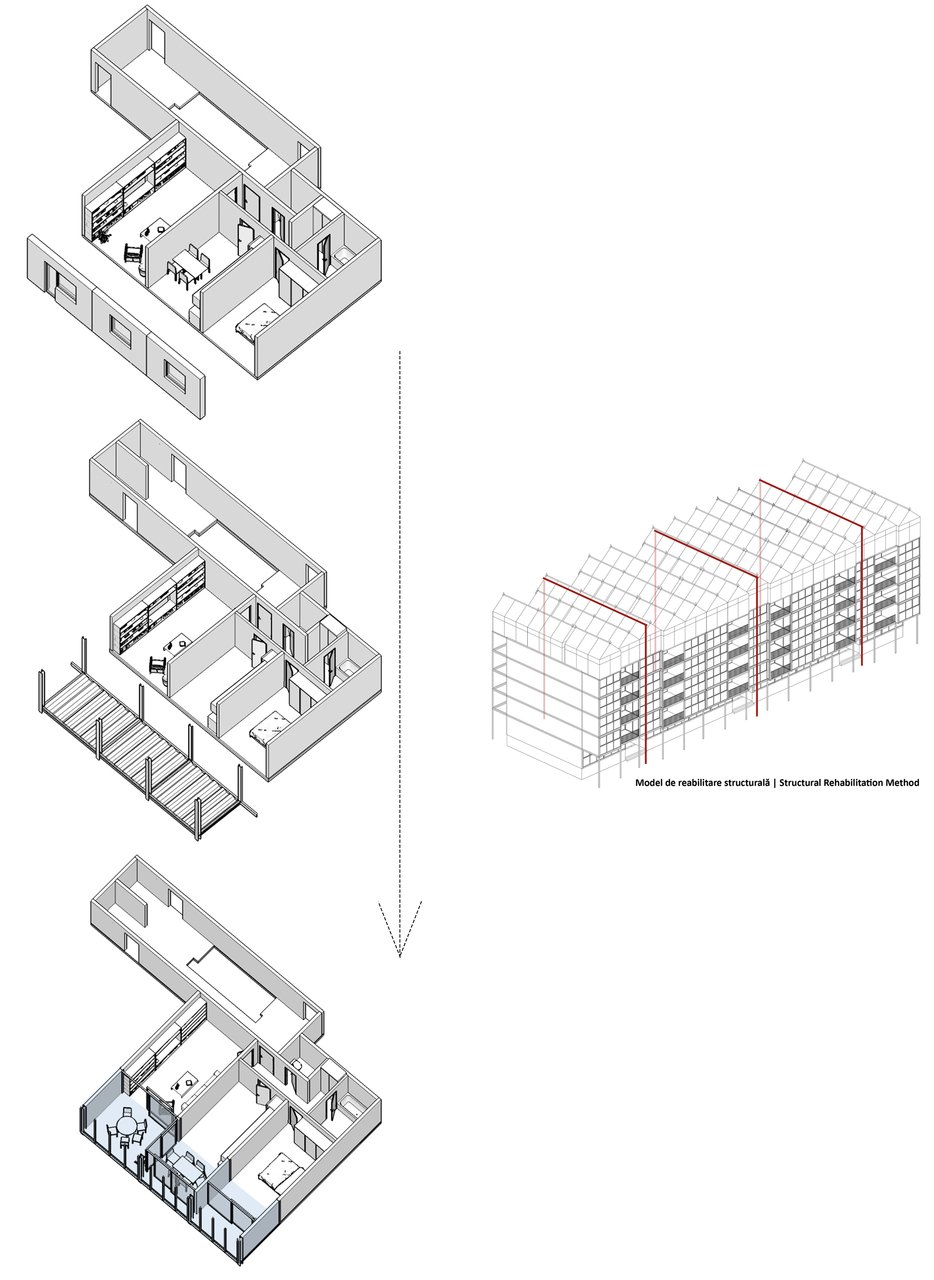 Model de reabilitare structurală | Structural Rehabilitation Method