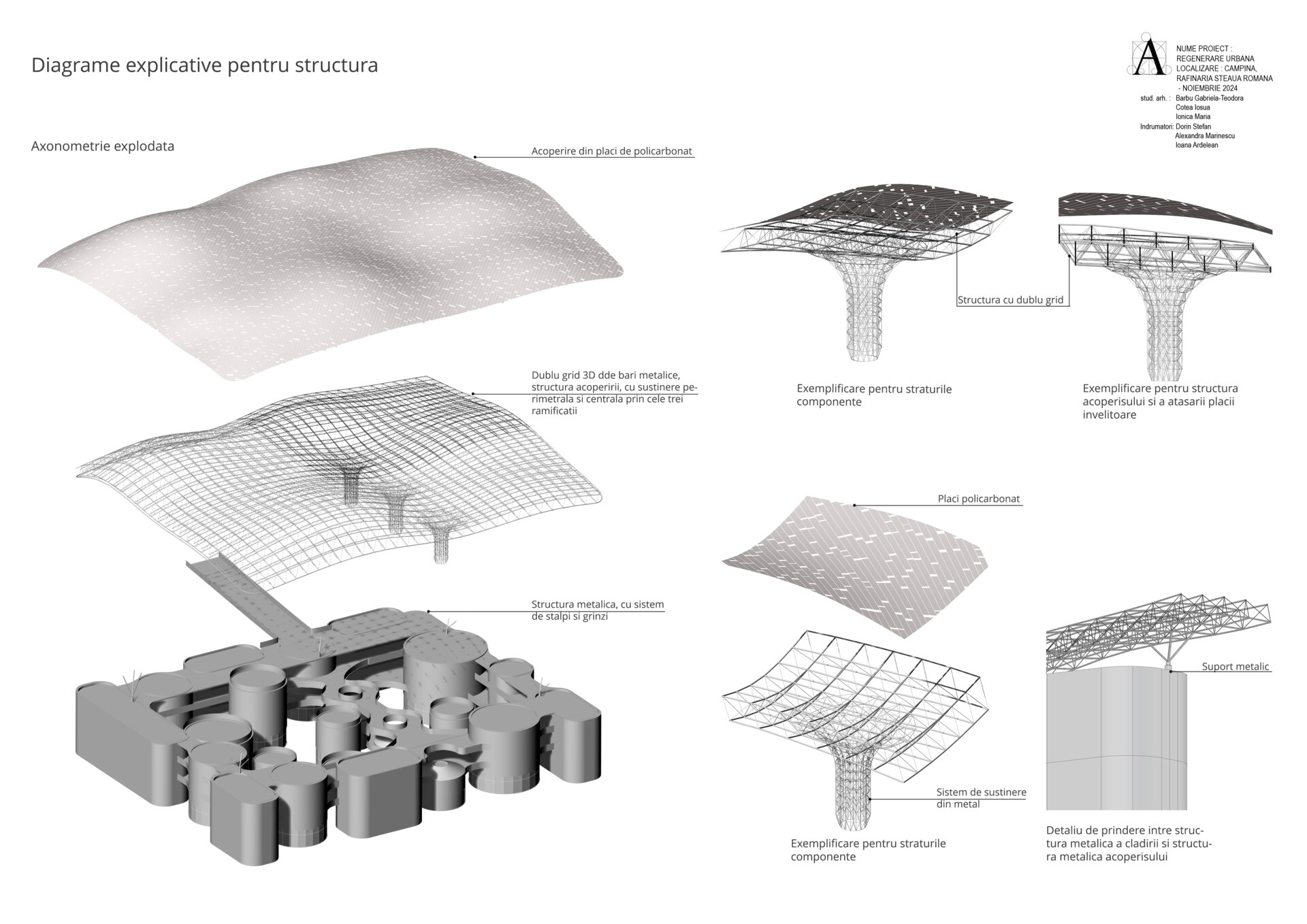 Diagrame explicative pentru structura

A
NUME PROIECT :
REGENERARE URBANA
LOCALIZARE : CAMPINA,
RAFINARIA STEAUA ROMANA
- NOIEMBRIE 2024
stud. arh. : Barbu Gabriela-Teodora
Cotea Iosua
Ionica Maria
Indrumatori: Dorin Stefan
Alexandra Marinescu
Ioana Ardelean

Axonometrie explodata

Acoperire din placi de policarbonat

Dublu grid 3D dde bari metalice, structura acoperirii, cu sustinere perimetrala si centrala prin cele trei ramificatii

Structura metalica, cu sistem de stalpi si grinzi

Structura cu dublu grid

Exemplificare pentru straturile componente

Exemplificare pentru structura acoperisului si a atasarii placii invelitoare

Placi policarbonat

Suport metalic

Sistem de sustinere din metal

Exemplificare pentru straturile componente

Detaliu de prindere intre structura metalica a cladirii si structura metalica acoperisului