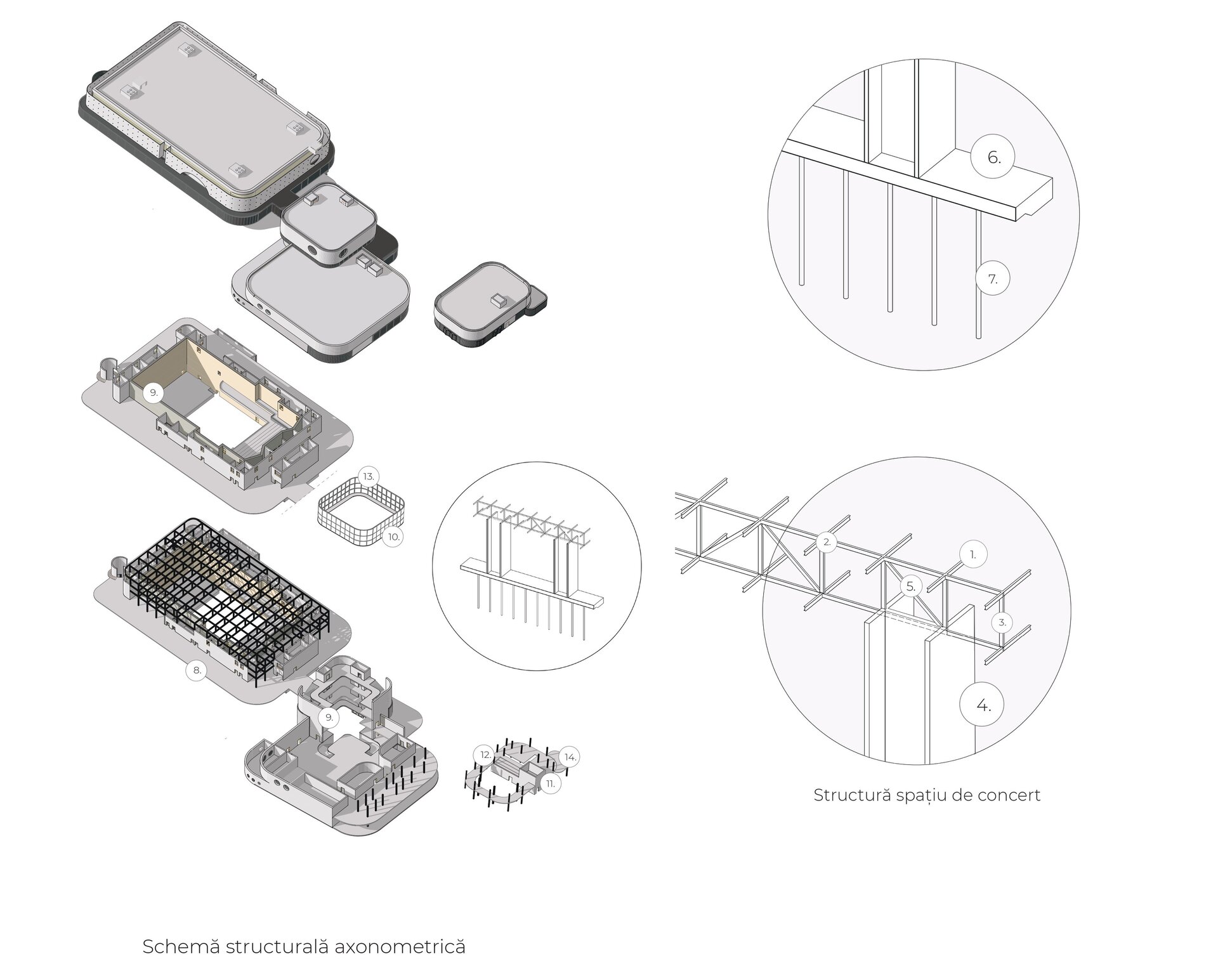 6.

7.

9.

13.

10.

2.

1.

5.

3.

4.

8.

9.

12.

14.

11.

Structură spațiu de concert

Schemă structurală axonometrică