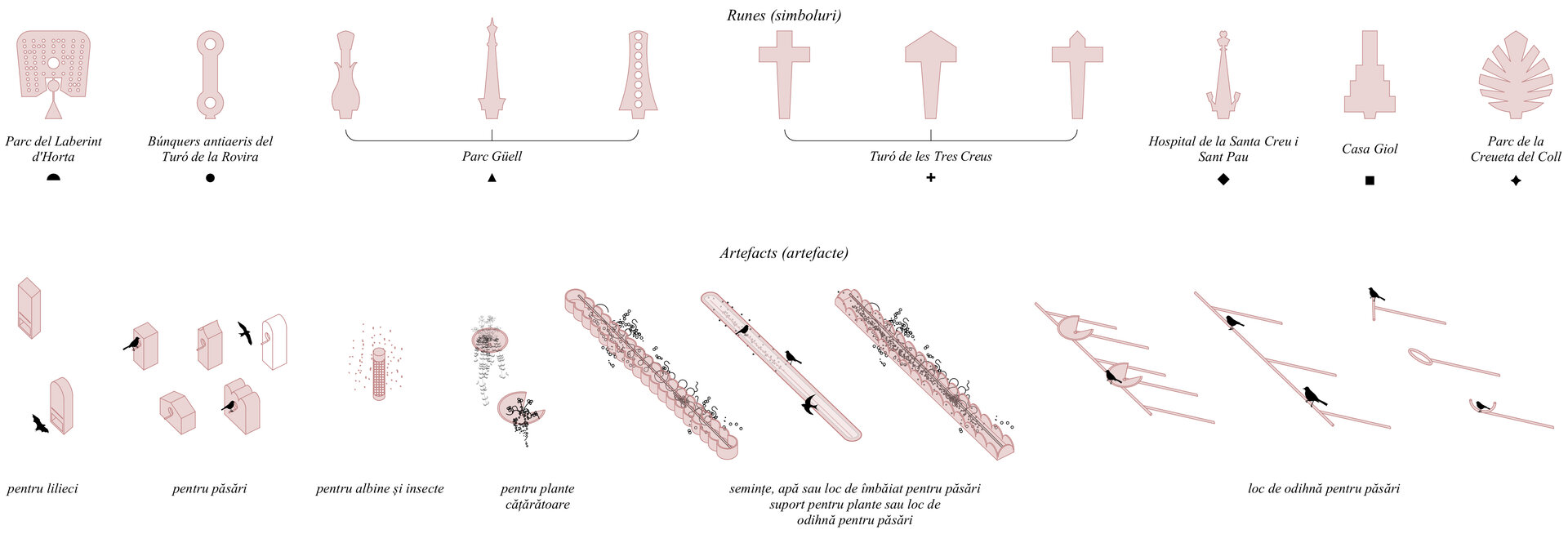 Runes (simboluri)

Parc del Laberint d'Horta

Búnquers antiaeris del Turó de la Rovira

Parc Güell

Turó de les Tres Creus

Hospital de la Santa Creu i Sant Pau

Casa Giol

Parc de la Creueta del Coll

Artefacts (artefacte)

pentru lilieci

pentru păsări

pentru albine și insecte

pentru plante cățărătoare

semințe, apă sau loc de îmbăiat pentru păsări suport pentru plante sau loc de odihnă pentru păsări

loc de odihnă pentru păsări