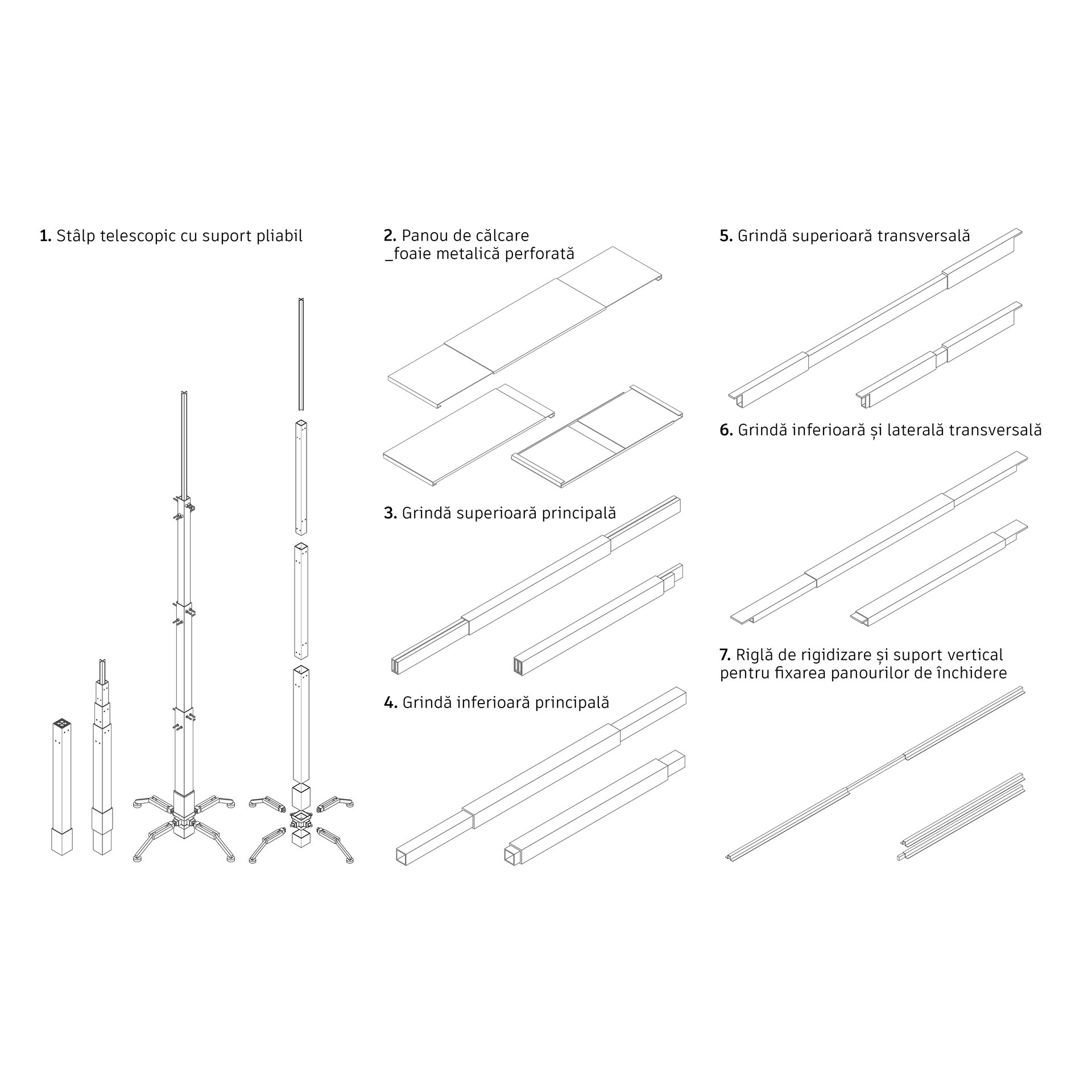 1. Stâlp telescopic cu suport pliabil

2. Panou de călcare
_foaie metalică perforată

3. Grindă superioară principală

4. Grindă inferioară principală

5. Grindă superioară transversală

6. Grindă inferioară și laterală transversală

7. Riglă de rigidizare și suport vertical pentru fixarea panourilor de închidere