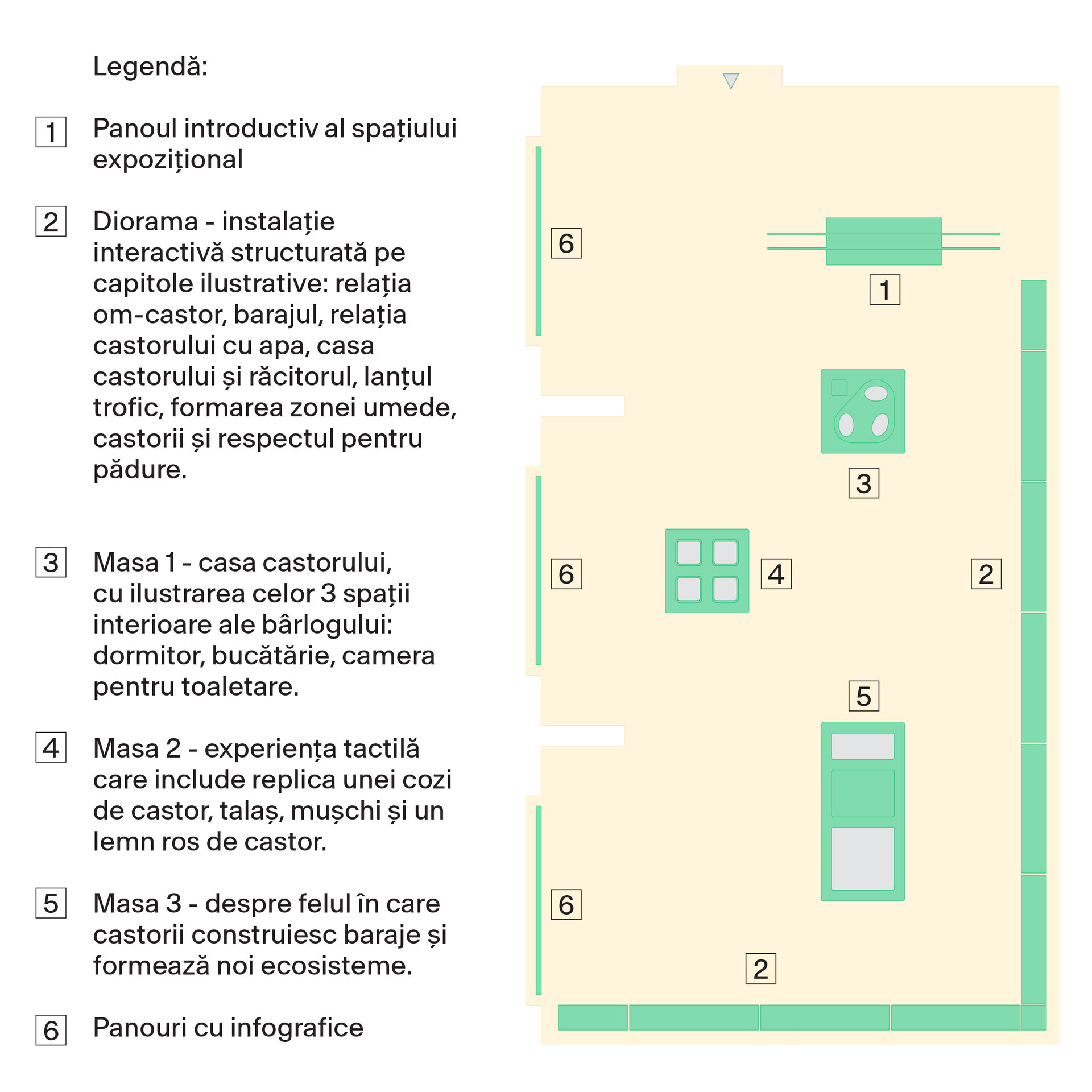 Legendă:

1 Panoul introductiv al spațiului expozițional

2 Diorama - instalație interactivă structurată pe capitole ilustrative: relația om-castor, barajul, relația castorului cu apa, casa castorului și răcitorul, lanțul trofic, formarea zonei umede, castorii și respectul pentru pădure.

3 Masa 1 - casa castorului, cu ilustrarea celor 3 spații interioare ale bârlogului: dormitor, bucătărie, camera pentru toaletare.

4 Masa 2 - experiența tactilă care include replica unei cozi de castor, talaș, mușchi și un lemn ros de castor.

5 Masa 3 - despre felul în care castorii construiesc baraje și formează noi ecosisteme.

6 Panouri cu infografice

6
1
3
6
4
2
5
6
2