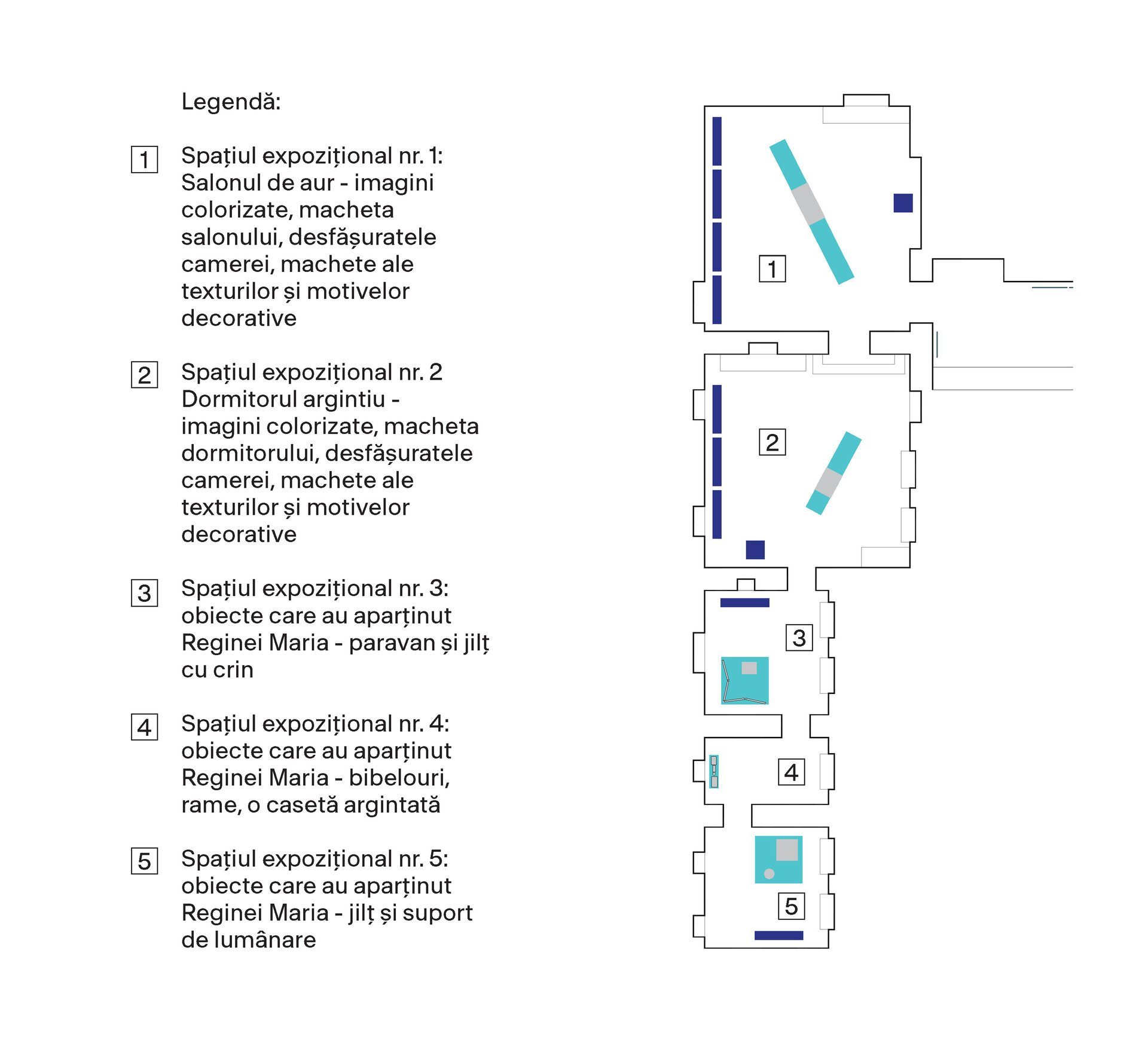 Legendă:

1 Spațiul expozițional nr. 1: Salonul de aur - imagini colorizate, macheta salonului, desfășuratele camerei, machete ale texturilor și motivelor decorative

2 Spațiul expozițional nr. 2 Dormitorul argintiu - imagini colorizate, macheta dormitorului, desfășuratele camerei, machete ale texturilor și motivelor decorative

3 Spațiul expozițional nr. 3: obiecte care au aparținut Reginei Maria - paravan și jilț cu crin

4 Spațiul expozițional nr. 4: obiecte care au aparținut Reginei Maria - bibelouri, rame, o casetă argintată

5 Spațiul expozițional nr. 5: obiecte care au aparținut Reginei Maria - jilț și suport de lumânare

1

2

3

4

5