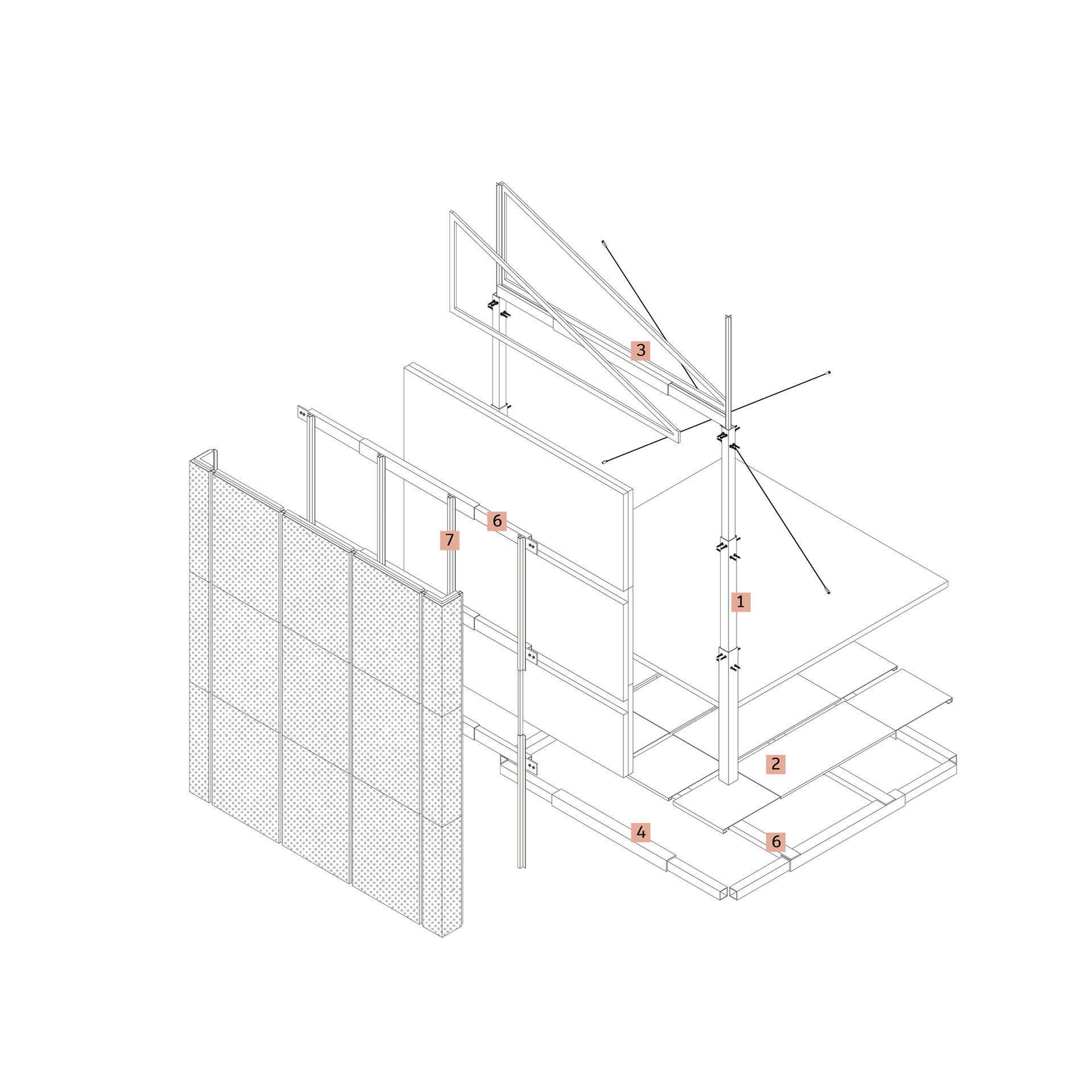 3
6
7
1
2
4
6