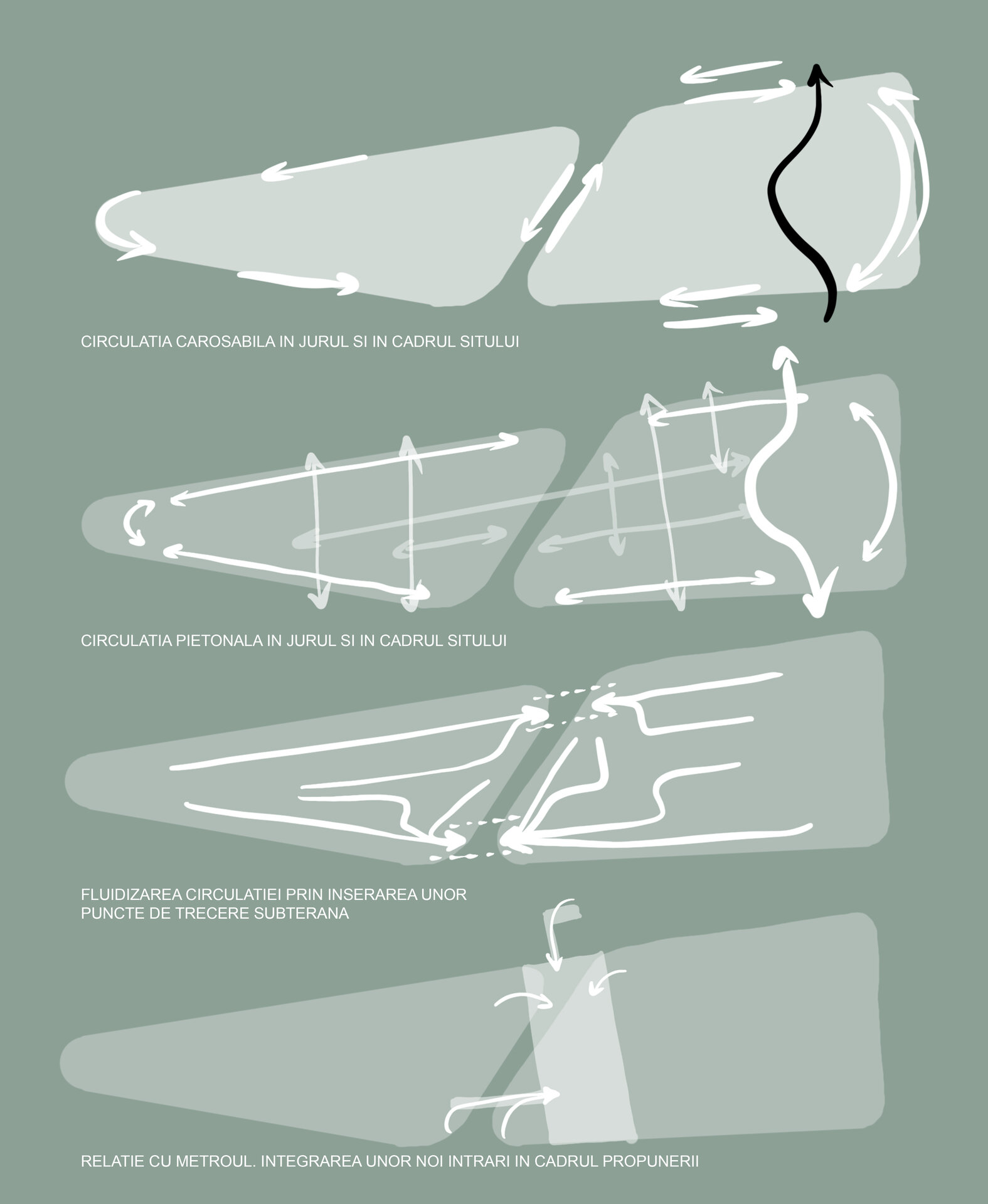 CIRCULATIA CAROSABILA IN JURUL SI IN CADRUL SITULUI

CIRCULATIA PIETONALA IN JURUL SI IN CADRUL SITULUI

FLUIDIZAREA CIRCULATIEI PRIN INSERAREA UNOR PUNCTE DE TRECERE SUBTERANA

RELATIE CU METROUL. INTEGRAREA UNOR NOI INTRARI IN CADRUL PROPUNERII