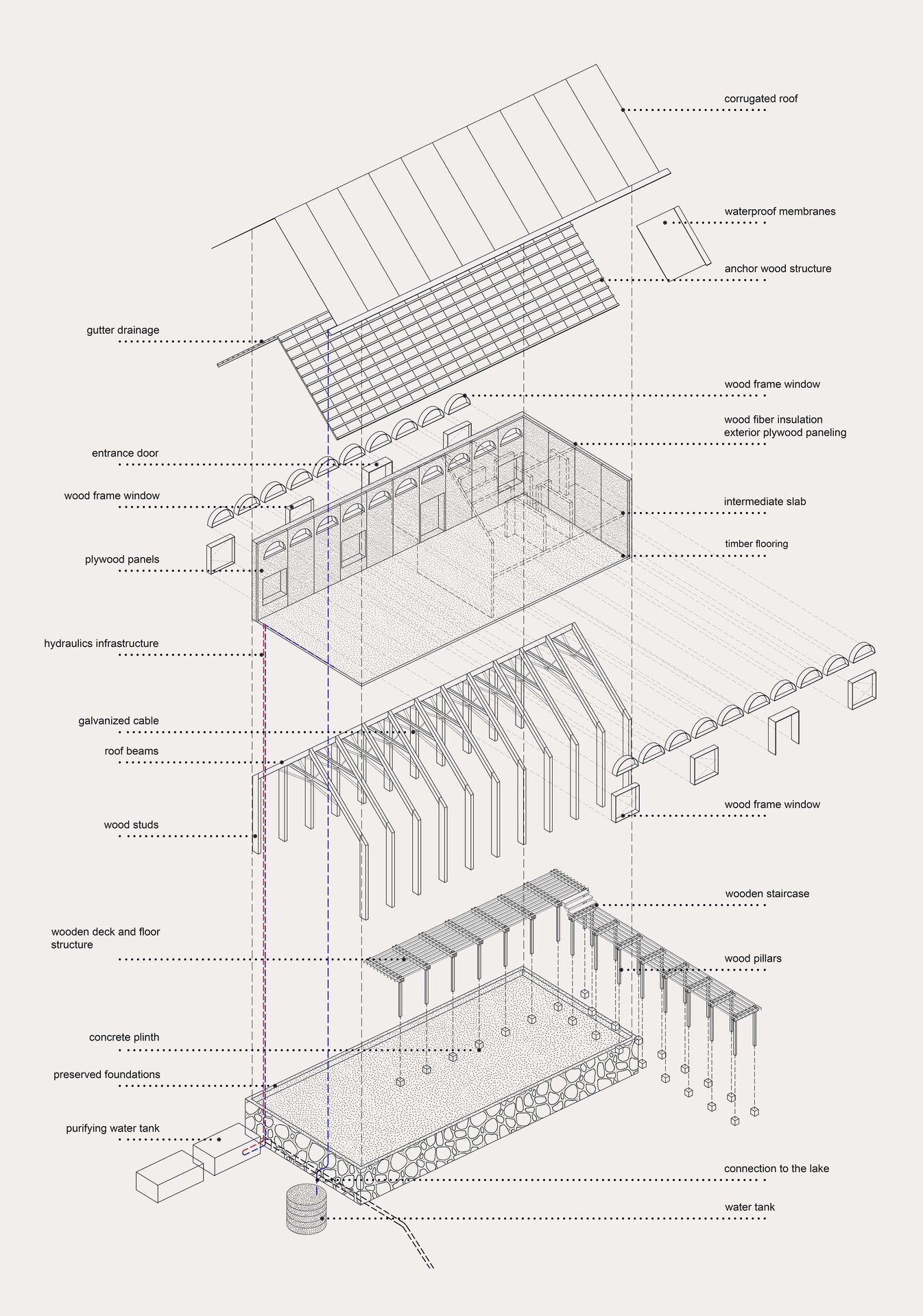 corrugated roof

waterproof membranes

anchor wood structure

gutter drainage

wood frame window

wood fiber insulation
exterior plywood paneling

entrance door

wood frame window

intermediate slab

timber flooring

plywood panels

hydraulics infrastructure

galvanized cable

roof beams

wood frame window

wood studs

wooden staircase

wooden deck and floor structure

wood pillars

concrete plinth

preserved foundations

purifying water tank

connection to the lake

water tank