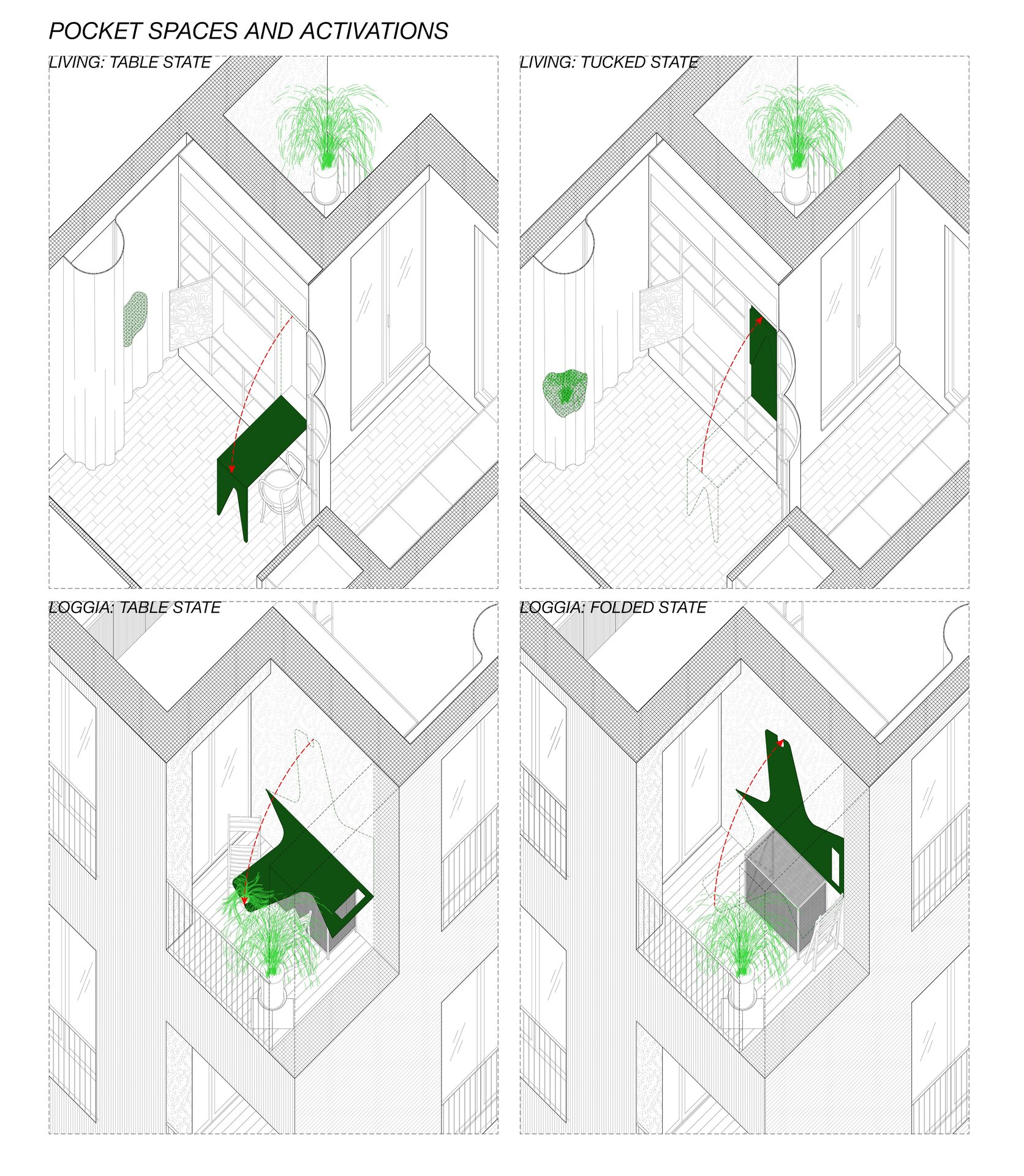 POCKET SPACES AND ACTIVATIONS

LIVING: TABLE STATE

LIVING: TUCKED STATE

LOGGIA: TABLE STATE

LOGGIA: FOLDED STATE