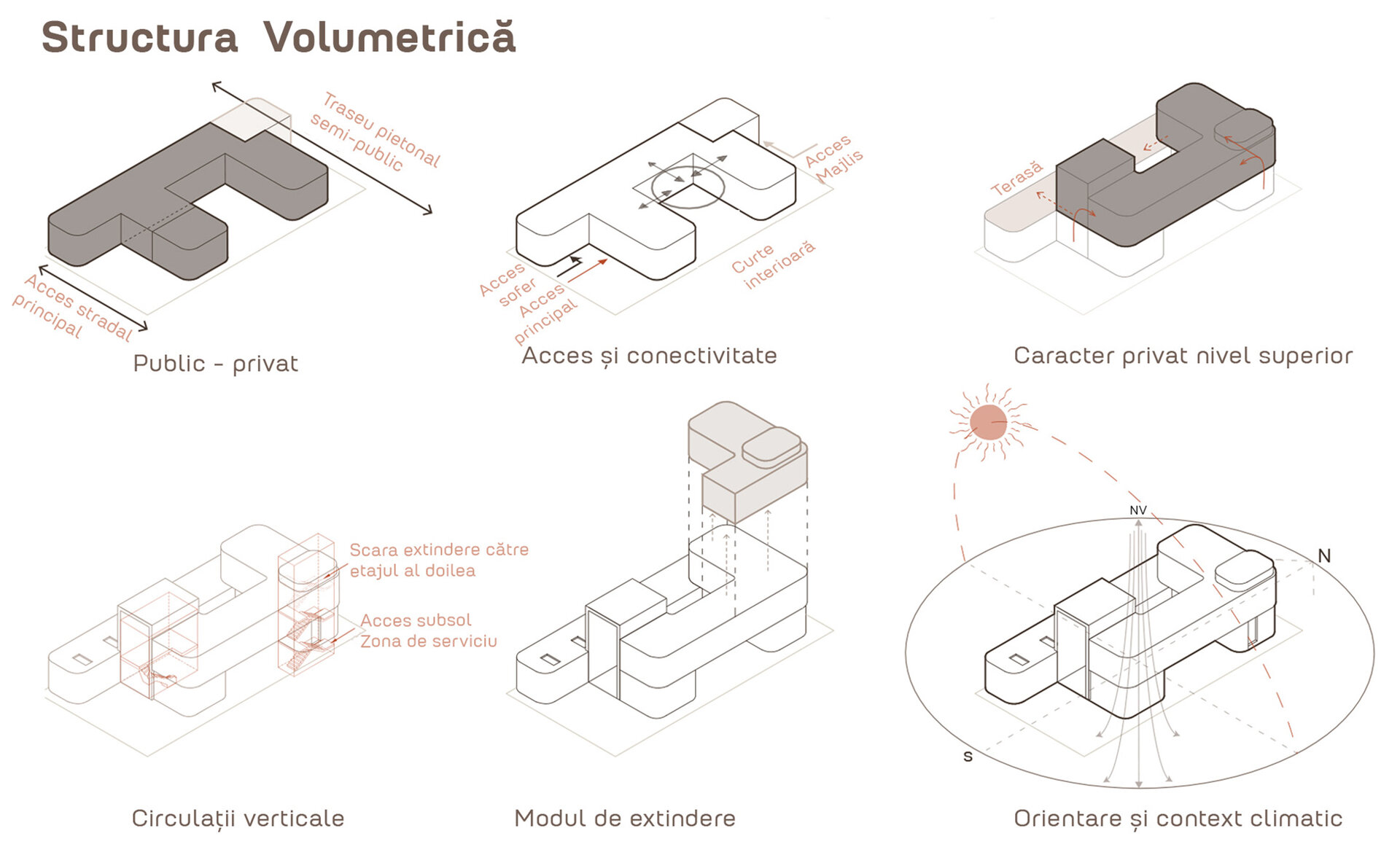 Structura Volumetrică

Traseu pietonal semi-public

Acces stradal principal

Public - privat

Acces Majlis

Acces sofer

Acces principal

Curte interioară

Acces și conectivitate

Terasă

Caracter privat nivel superior

Scara extindere către etajul al doilea

Acces subsol Zona de serviciu

Circulații verticale

Modul de extindere

NV

N

S

Orientare și context climatic