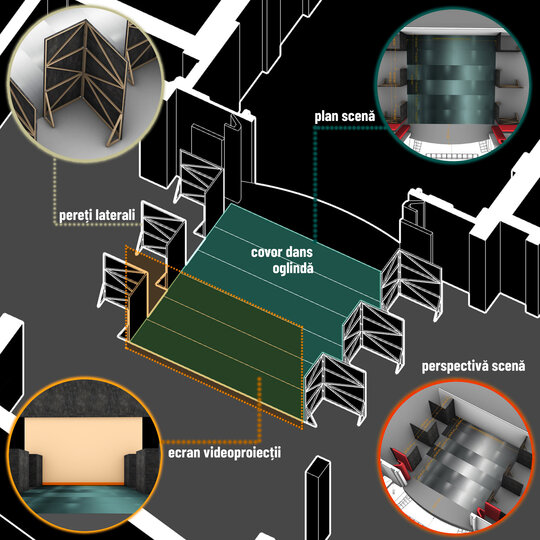 plan scenă

pereți laterali

covor dans oglindă

perspectivă scenă

ecran videoproiecții