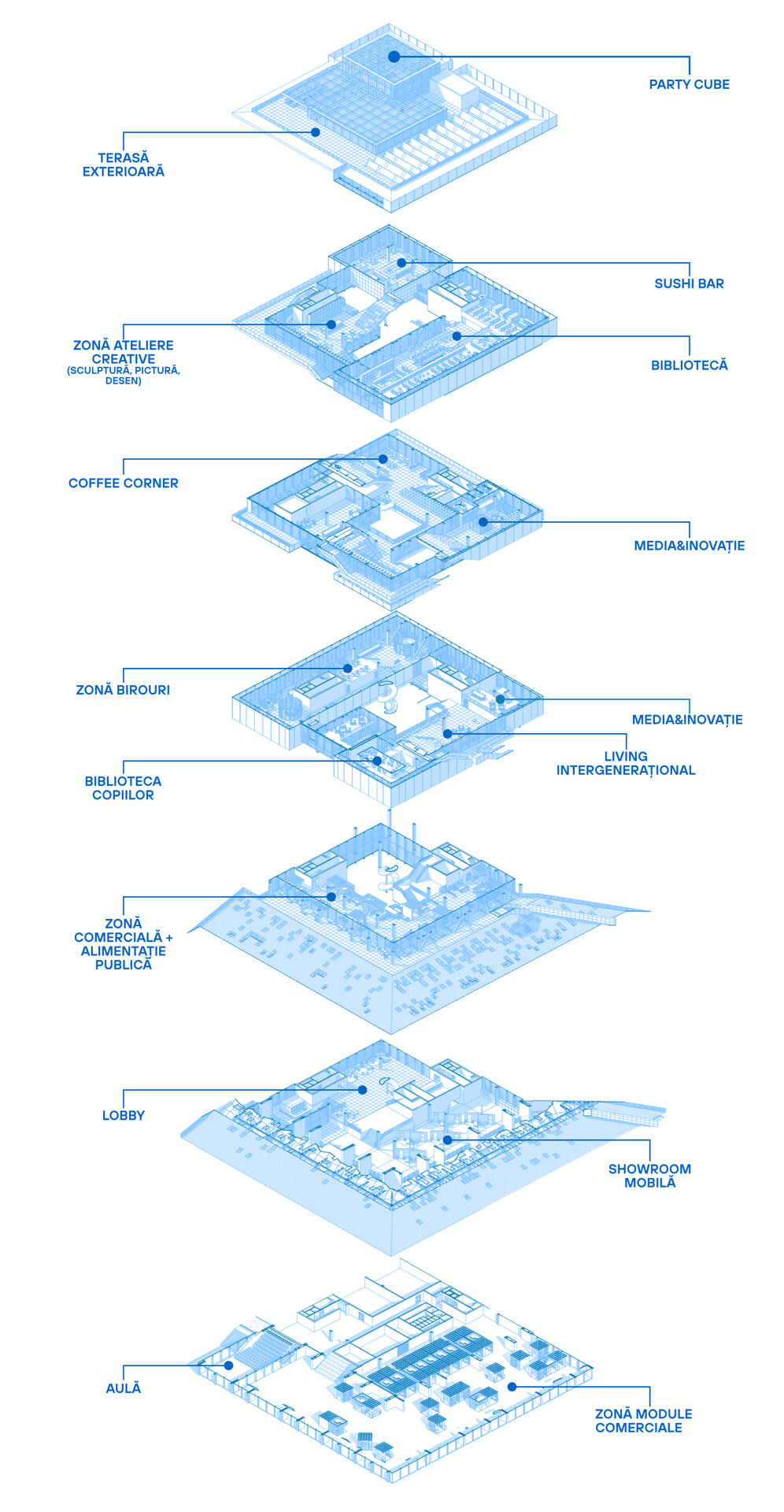 PARTY CUBE

TERASĂ EXTERIOARĂ

SUSHI BAR

ZONĂ ATELIERE CREATIVE (SCULPTURĂ, PICTURĂ, DESEN)

BIBLIOTECĂ

COFFEE CORNER

MEDIA&INOVAȚIE

ZONĂ BIROURI

MEDIA&INOVAȚIE

LIVING INTERGENERAȚIONAL

BIBLIOTECA COPIILOR

ZONĂ COMERCIALĂ + ALIMENTAȚIE PUBLICĂ

LOBBY

SHOWROOM MOBILĂ

AULĂ

ZONĂ MODULE COMERCIALE