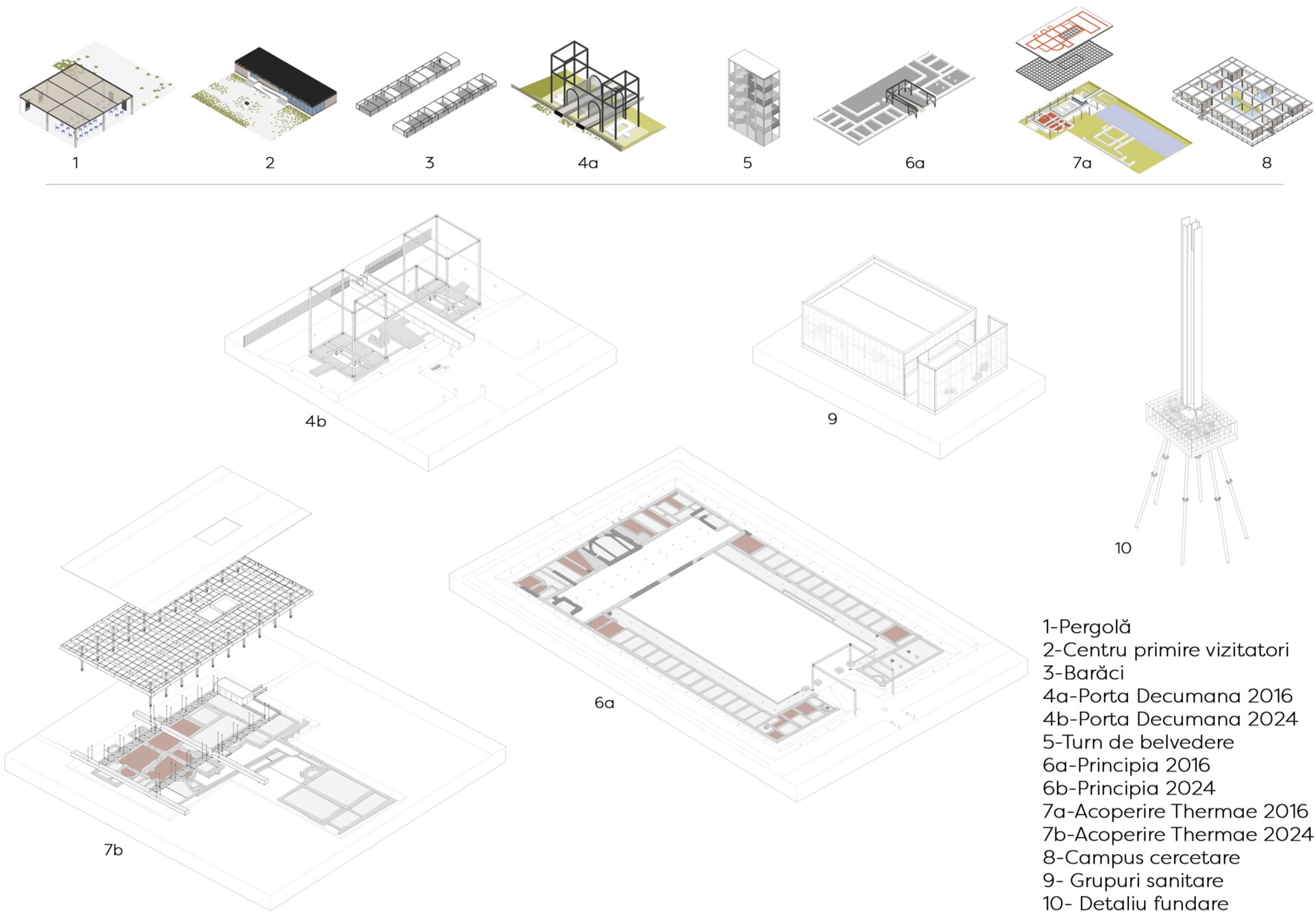 1
2
3
4a
5
6a
7a
8

4b
9
10

7b
6a

1-Pergolă
2-Centru primire vizitatori
3-Barăci
4a-Porta Decumana 2016
4b-Porta Decumana 2024
5-Turn de belvedere
6a-Principia 2016
6b-Principia 2024
7a-Acoperire Thermae 2016
7b-Acoperire Thermae 2024
8-Campus cercetare
9- Grupuri sanitare
10- Detaliu fundare