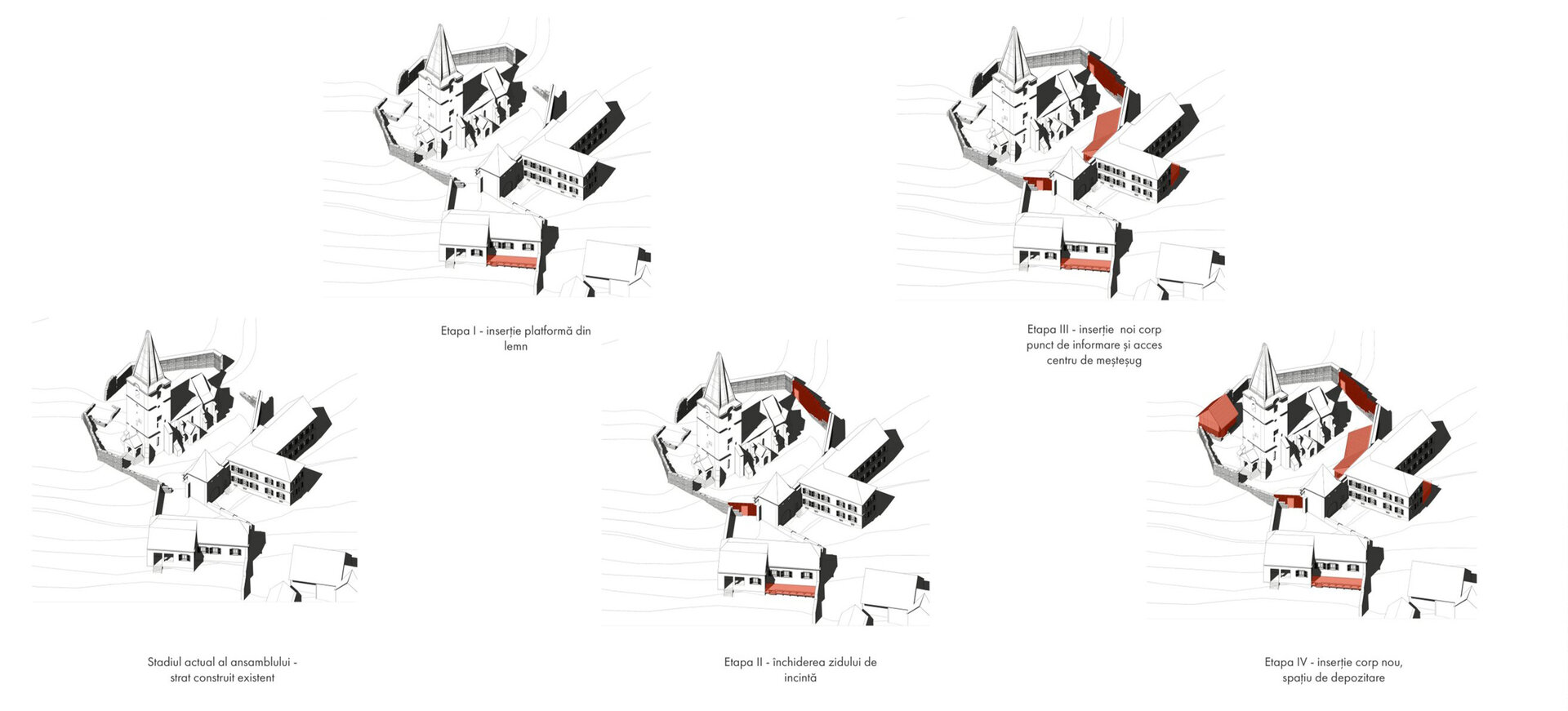 Etapa I - inserție platformă din lemn

Etapa III - inserție noi corp punct de informare și acces centru de meșteșug

Stadiul actual al ansamblului - strat construit existent

Etapa II - închiderea zidului de incintă

Etapa IV - inserție corp nou, spațiu de depozitare