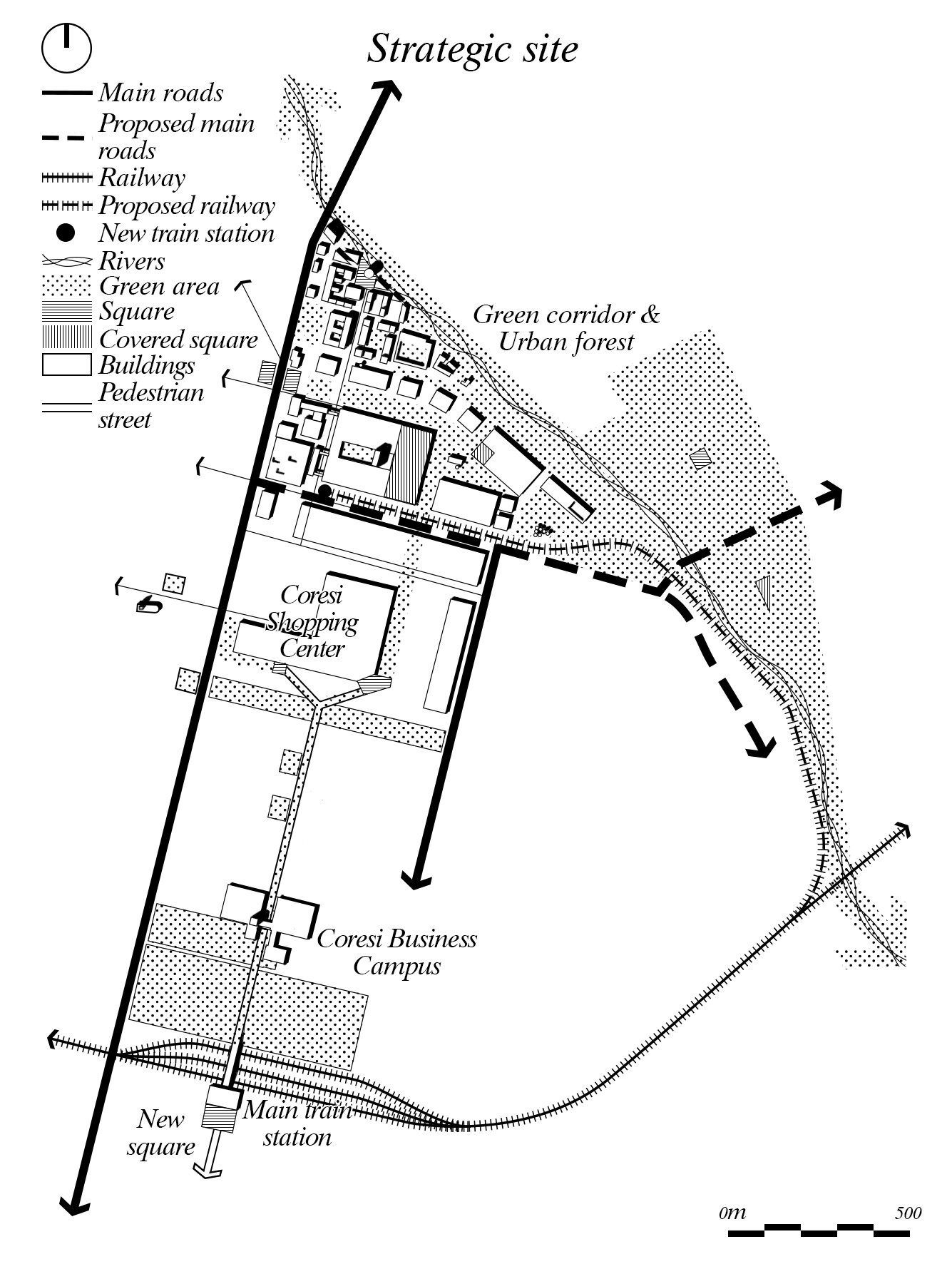 Strategic site

Main roads
Proposed main roads
Railway
Proposed railway
New train station
Rivers
Green area
Square
Covered square
Buildings
Pedestrian street

Green corridor & Urban forest

Coresi Shopping Center

Coresi Business Campus

New square

Main train station

0m 500