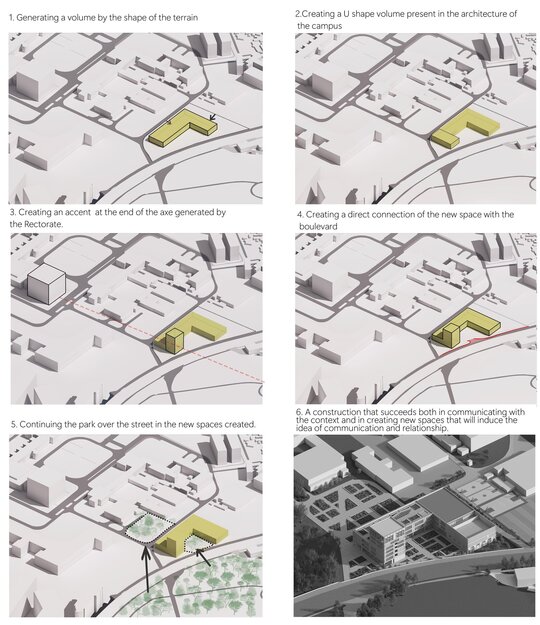 1. Generating a volume by the shape of the terrain

2.Creating a U shape volume present in the architecture of the campus

3. Creating an accent at the end of the axe generated by the Rectorate.

4. Creating a direct connection of the new space with the boulevard

5. Continuing the park over the street in the new spaces created.

6. A construction that succeeds both in communicating with the context and in creating new spaces that will induce the idea of communication and relationship.