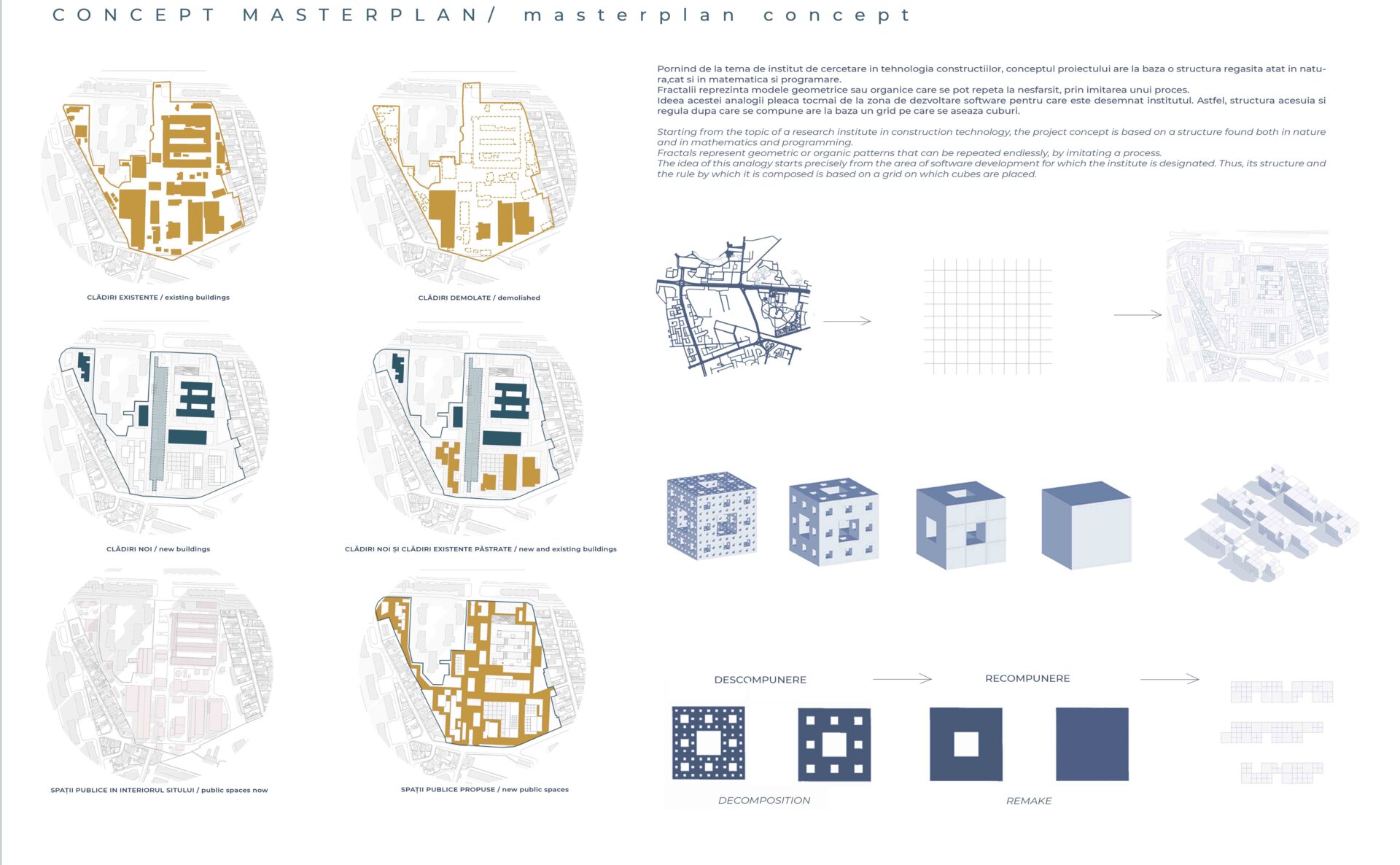 CONCEPT MASTERPLAN/ masterplan concept

CLĂDIRI EXISTENTE / existing buildings

CLĂDIRI DEMOLATE / demolished

CLĂDIRI NOI / new buildings

CLĂDIRI NOI ȘI CLĂDIRI EXISTENTE PĂSTRATE / new and existing buildings

SPAȚII PUBLICE IN INTERIORUL SITULUI / public spaces now

SPAȚII PUBLICE PROPUSE / new public spaces

Pornind de la tema de institut de cercetare in tehnologia constructiilor, conceptul proiectului are la baza o structura regasita atat in natura,cat si in matematica si programare.
Fractalii reprezinta modele geometrice sau organice care se pot repeta la nesfarsit, prin imitarea unui proces.
Ideea acestei analogii pleaca tocmai de la zona de dezvoltare software pentru care este desemnat institutul. Astfel, structura acesuia si regula dupa care se compune are la baza un grid pe care se aseaza cuburi.

Starting from the topic of a research institute in construction technology, the project concept is based on a structure found both in nature and in mathematics and programming.
Fractals represent geometric or organic patterns that can be repeated endlessly, by imitating a process.
The idea of this analogy starts precisely from the area of software development for which the institute is designated. Thus, its structure and the rule by which it is composed is based on a grid on which cubes are placed.

DESCOMPUNERE

RECOMPUNERE

DECOMPOSITION

REMAKE