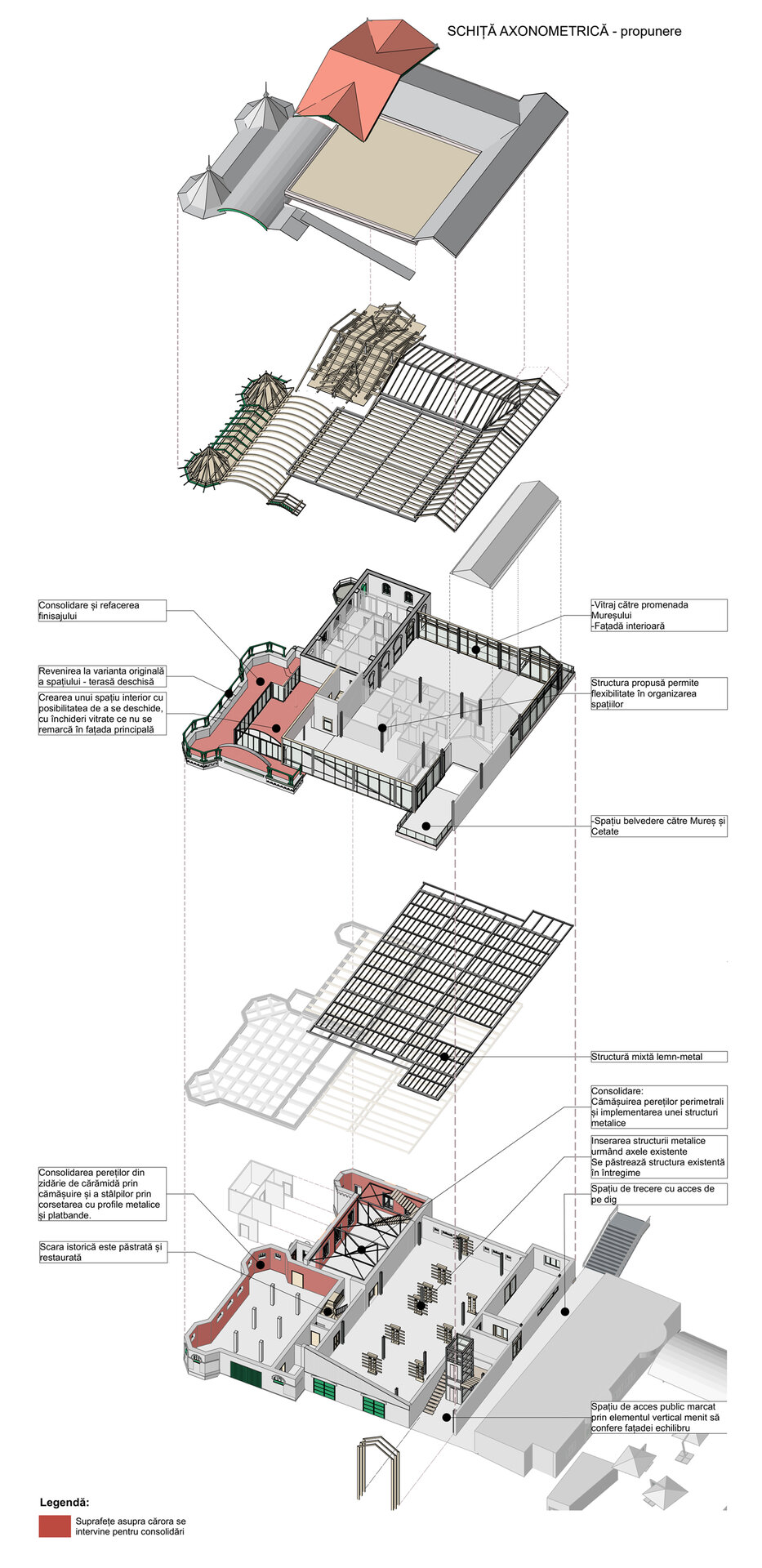 SCHIȚĂ AXONOMETRICĂ - propunere

Consolidare și refacerea finisajului

Revenirea la varianta originală a spațiului - terasă deschisă

Crearea unui spațiu interior cu posibilitatea de a se deschide, cu închideri vitrate ce nu se remarcă în fațada principală

-Vitraj către promenada Mureșului
-Fațadă interioară

Structura propusă permite flexibilitate în organizarea spațiilor

-Spațiu belvedere către Mureș și Cetate

Structură mixtă lemn-metal

Consolidare:
Cămășuirea pereților perimetrali și implementarea unei structuri metalice

Inserarea structurii metalice urmând axele existente
Se păstrează structura existentă în întregime

Spațiu de trecere cu acces de pe dig

Consolidarea pereților din zidărie de cărămidă prin cămășuire și a stâlpilor prin corsetarea cu profile metalice și platbande.

Scara istorică este păstrată și restaurată

Spațiu de acces public marcat prin elementul vertical menit să confere fațadei echilibru

Legendă:
Suprafețe asupra cărora se intervine pentru consolidări