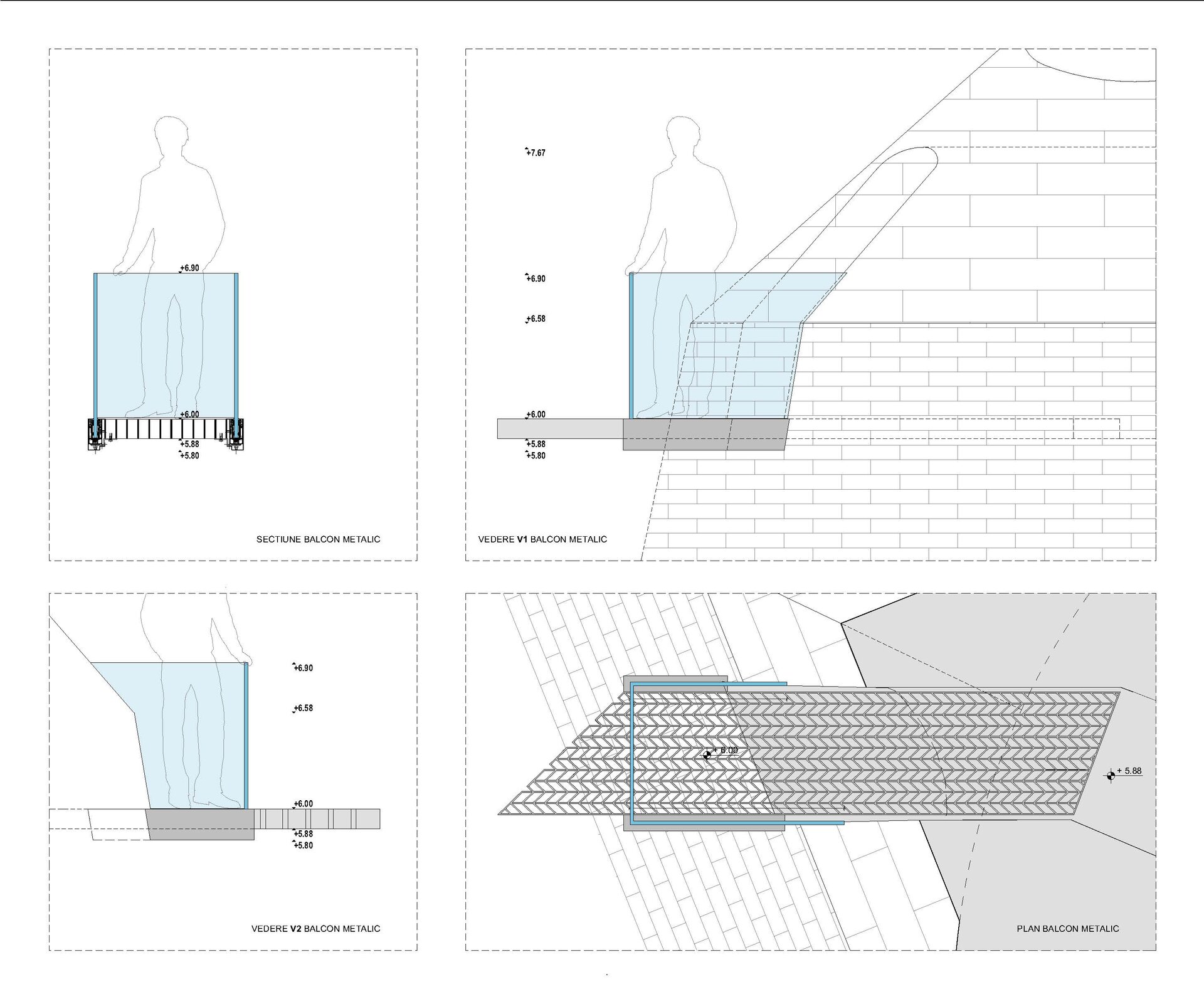 +6.90

+6.00

+5.88
+5.80

SECTIUNE BALCON METALIC

+7.67

+6.90

+6.58

+6.00

+5.88
+5.80

VEDERE V1 BALCON METALIC

+6.90

+6.58

+6.00

+5.88
+5.80

VEDERE V2 BALCON METALIC

+ 6.00

+ 5.88

PLAN BALCON METALIC