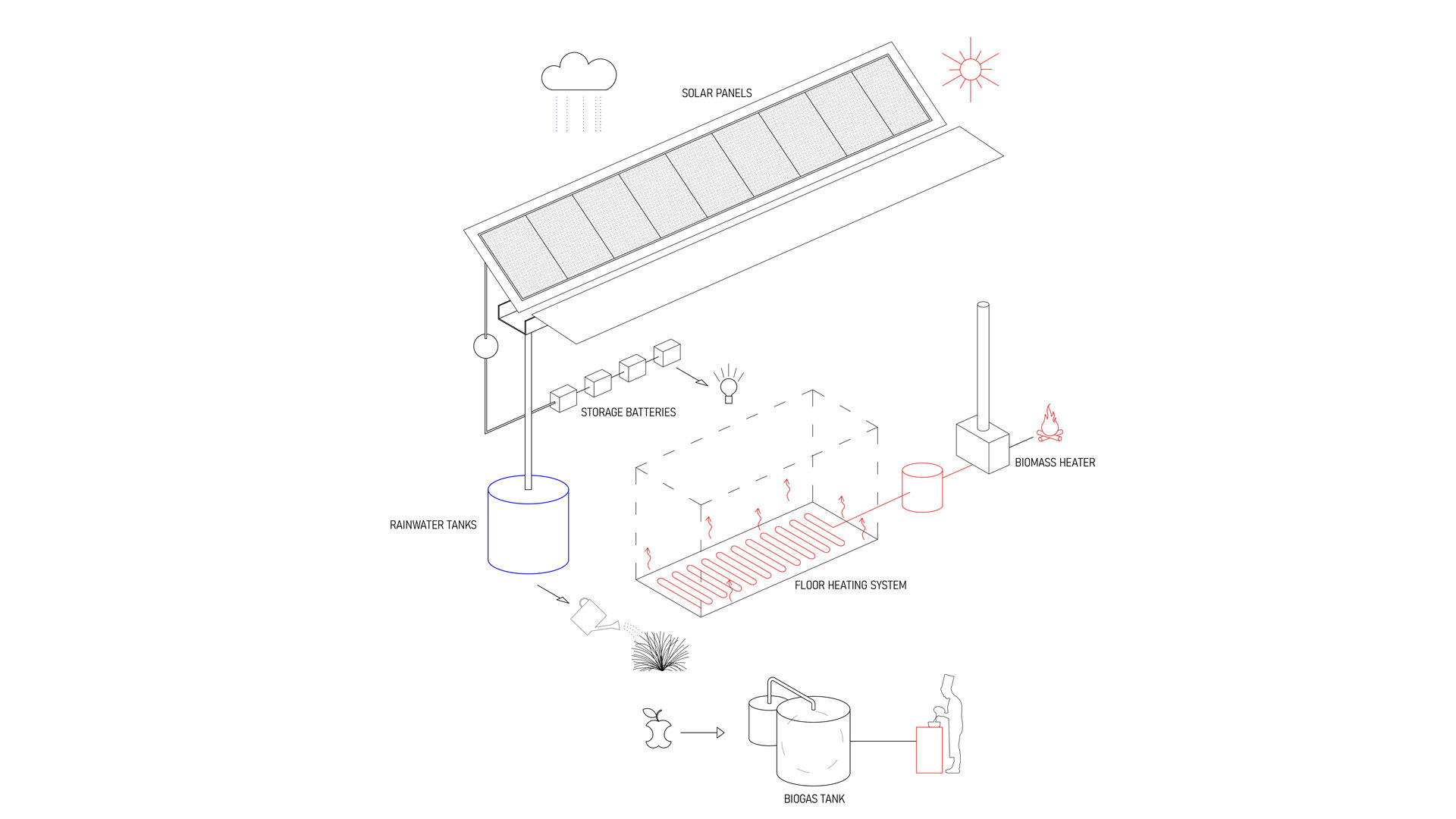 SOLAR PANELS

STORAGE BATTERIES

BIOMASS HEATER

RAINWATER TANKS

FLOOR HEATING SYSTEM

BIOGAS TANK